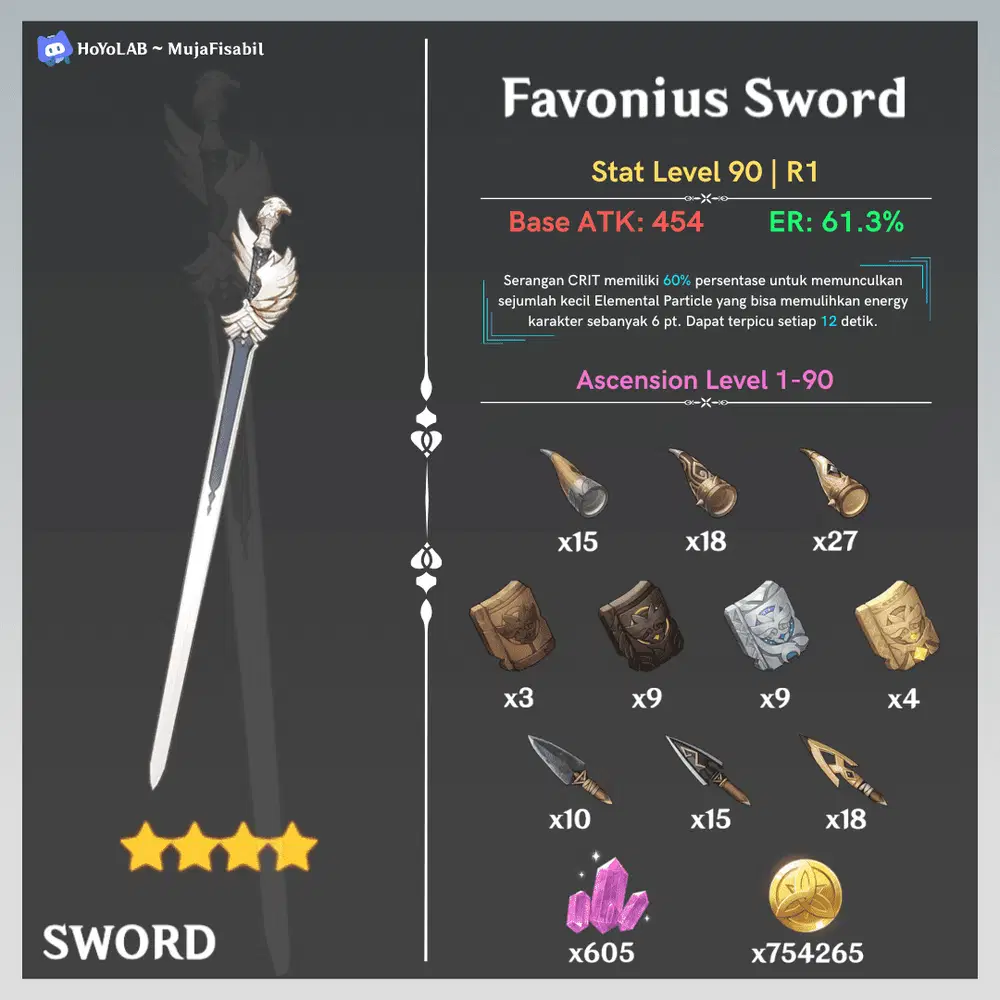 HoYoLAB ~ MujaFisabil

SWORD

Favonius Sword

Stat Level 90 | R1

Base ATK: 454 ER: 61.3%

Serangan CRIT memiliki 60% persentase untuk memunculkan sejumlah kecil Elemental Particle yang bisa memulihkan energy karakter sebanyak 6 pt. Dapat terpicu setiap 12 detik.

Ascension Level 1-90

x15 x18 x27

x3 x9 x9 x4

x10 x15 x18

x605 x754265