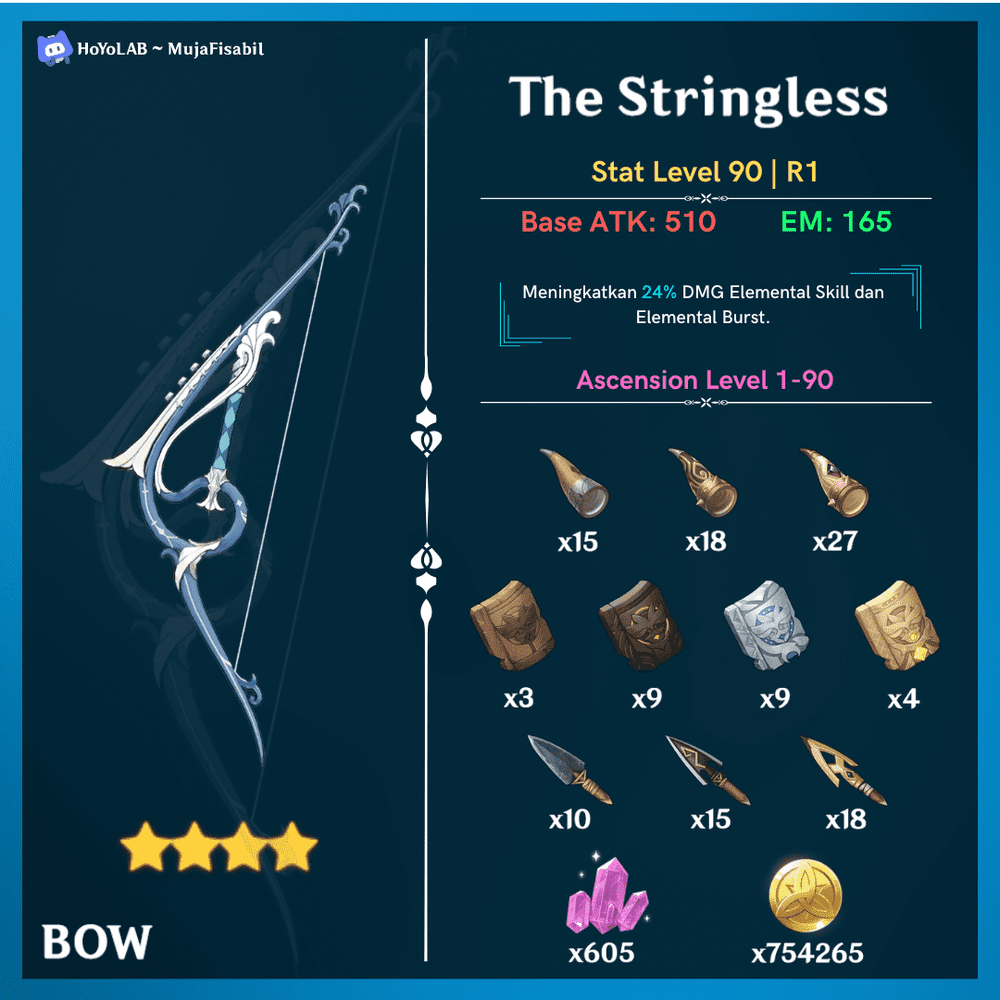 HoYoLAB ~ MujaFisabil

The Stringless

Stat Level 90 | R1

Base ATK: 510 EM: 165

Meningkatkan 24% DMG Elemental Skill dan Elemental Burst.

Ascension Level 1-90

x15 x18 x27

x3 x9 x9 x4

x10 x15 x18

x605 x754265

BOW