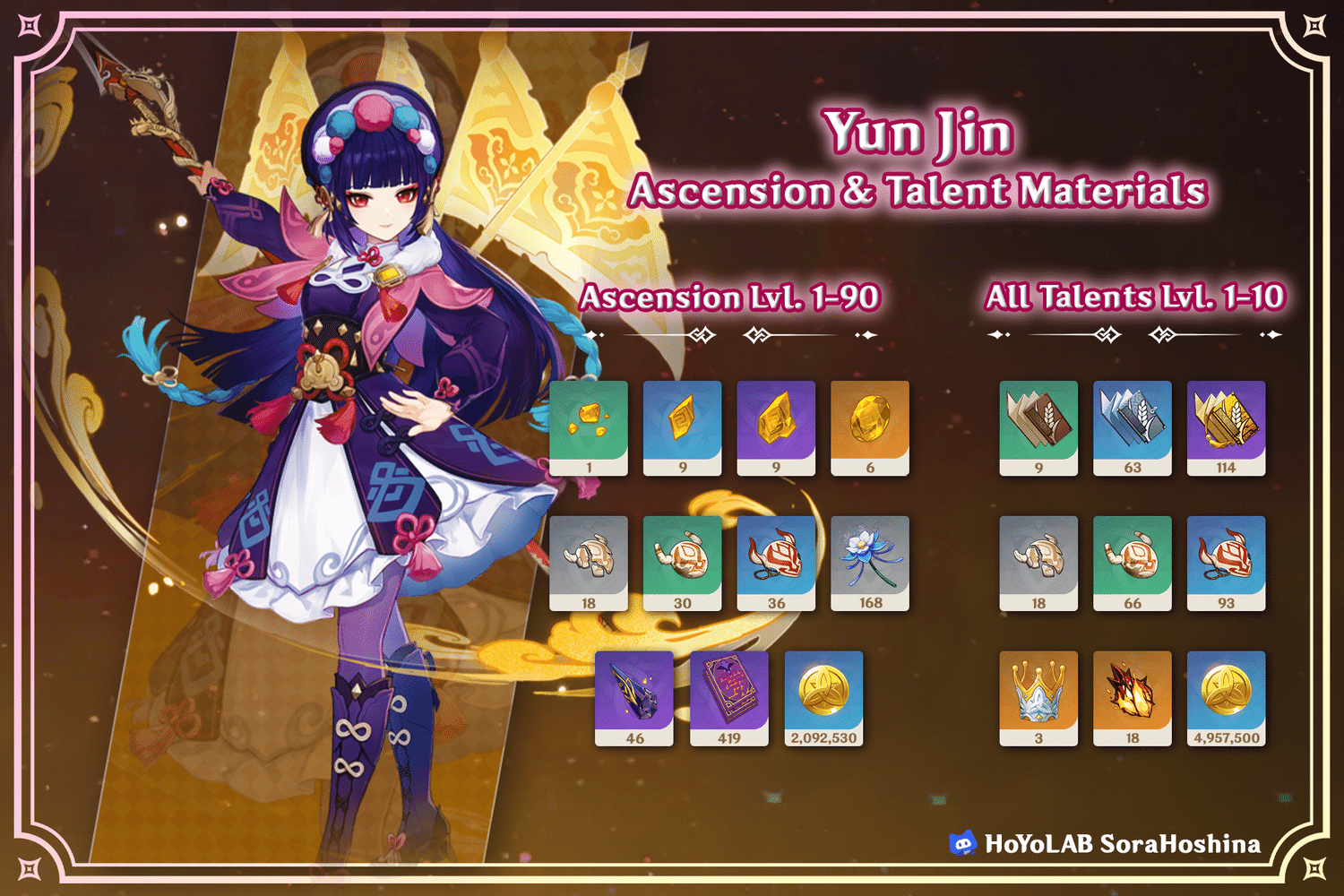 Yun Jin
Ascension & Talent Materials

Ascension Lvl. 1-90

1 9 9 6

18 30 36 168

46 419 2,092,530

All Talents Lvl. 1-10

9 63 114

18 66 93

3 18 4,957,500

HoYoLAB SoraHoshina