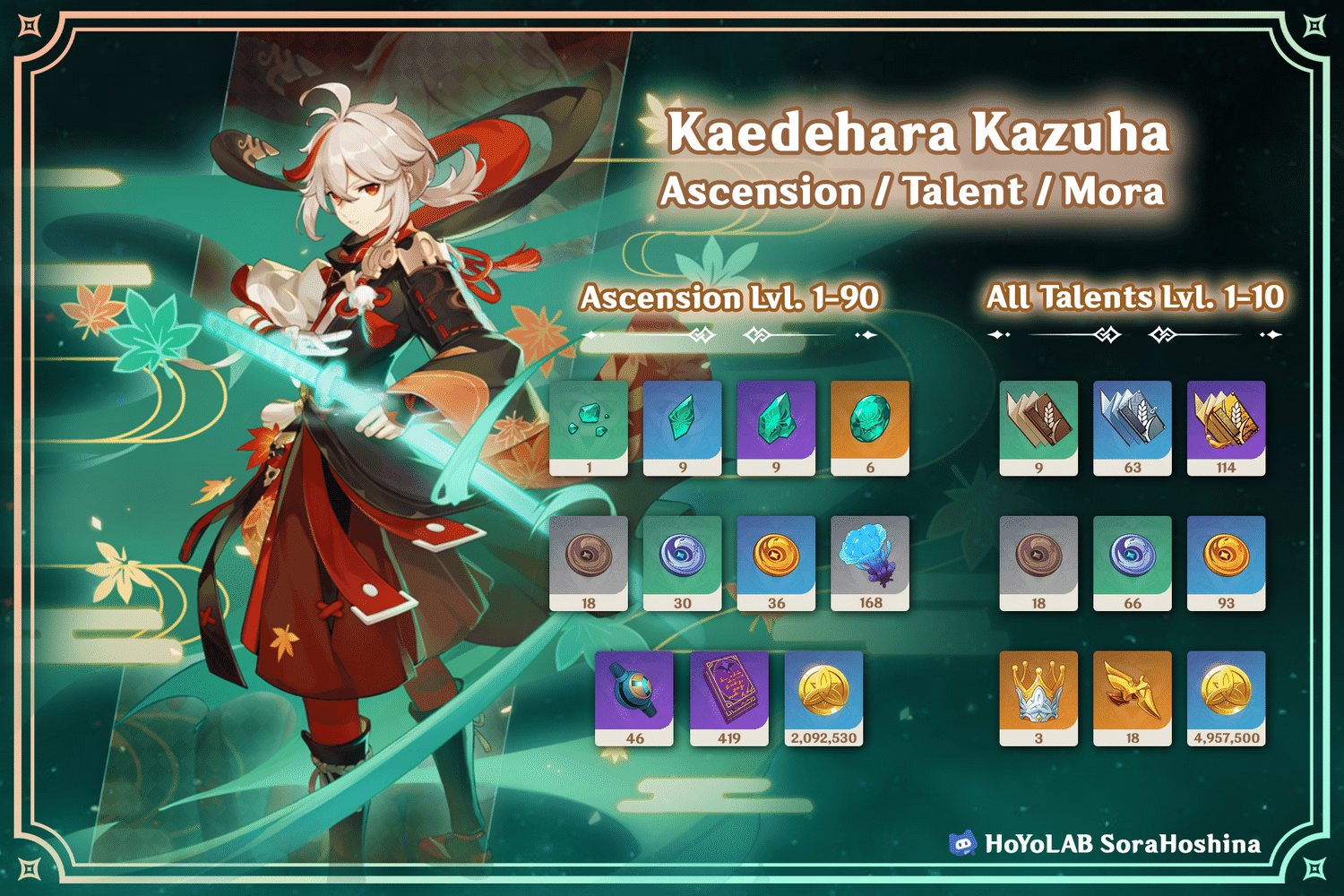 Kaedehara Kazuha
Ascension / Talent / Mora

Ascension Lvl. 1-90

1
9
9
6
18
30
36
168
46
419
2,092,530

All Talents Lvl. 1-10

9
63
114
18
66
93
3
18
4,957,500

HoYoLAB SoraHoshina