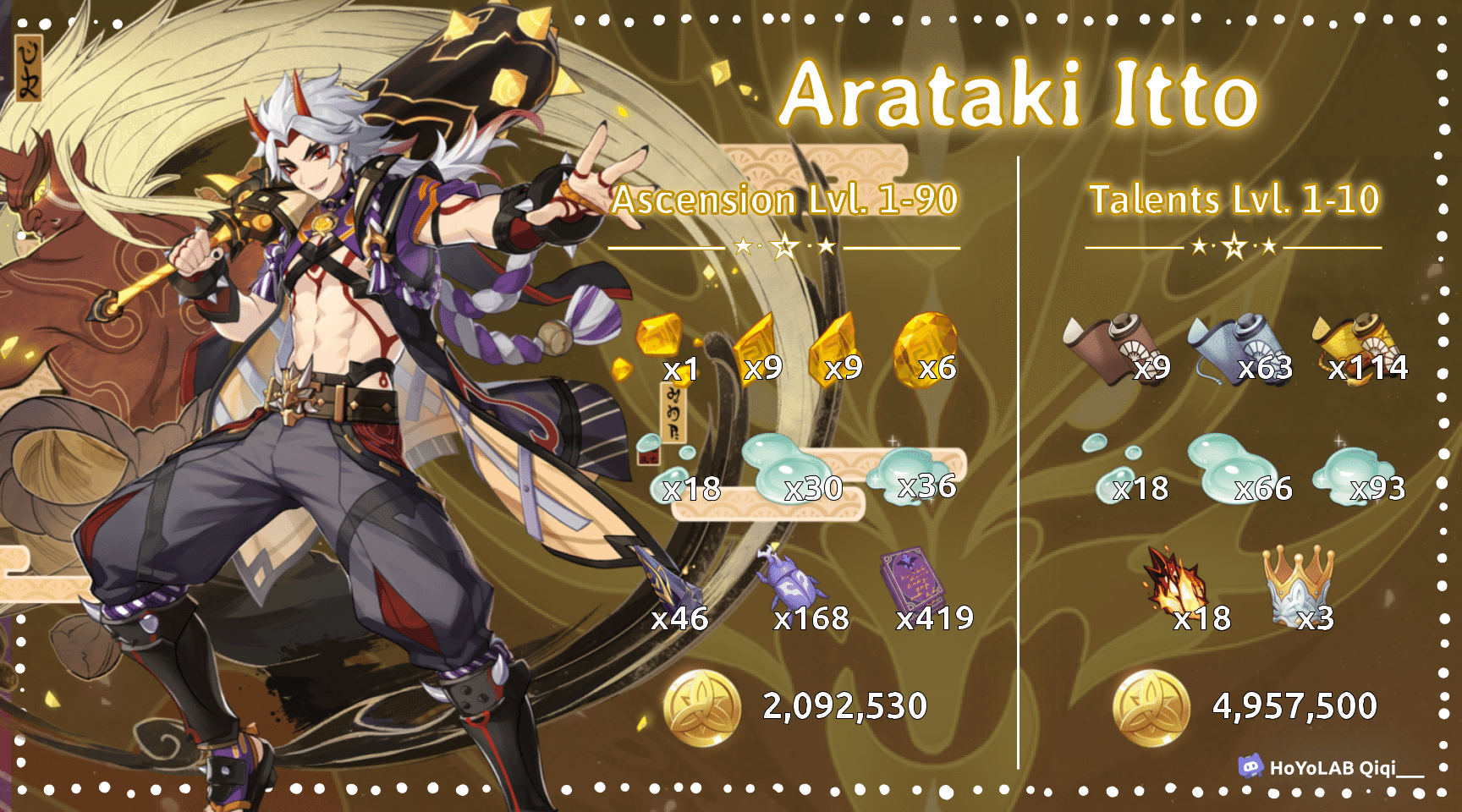 Arataki Itto

Ascension Lvl. 1-90

x1 x9 x9 x6

x18 x30 x36

x46 x168 x419

2,092,530

Talents Lvl. 1-10

x9 x63 x114

x18 x66 x93

x18 x3

4,957,500

HoYoLAB Qiqi___