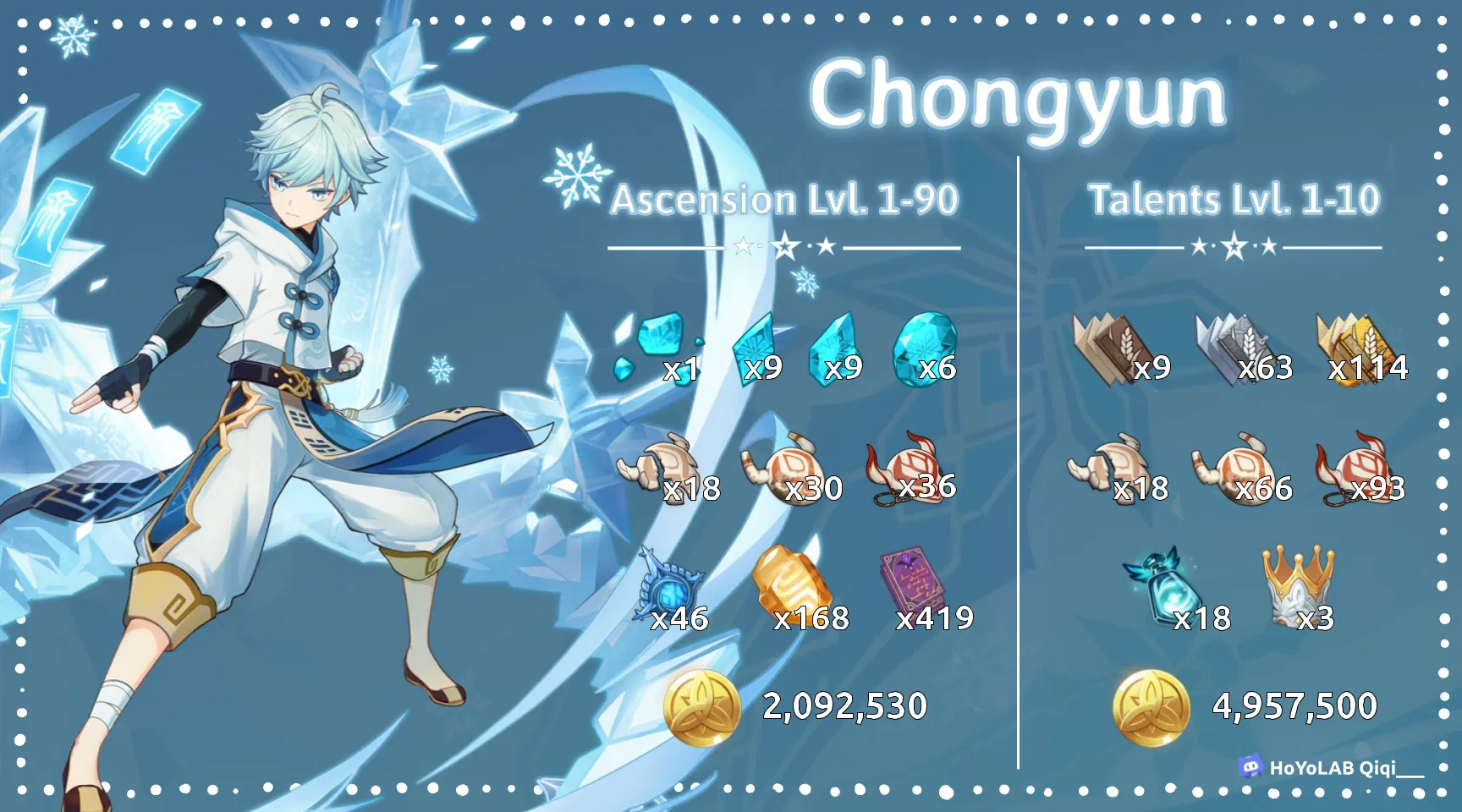 Chongyun

Ascension Lvl. 1-90

x1 x9 x9 x6

x18 x30 x36

x46 x168 x419

2,092,530

Talents Lvl. 1-10

x9 x63 x114

x18 x66 x93

x18 x3

4,957,500

HoYoLAB Qiqi___