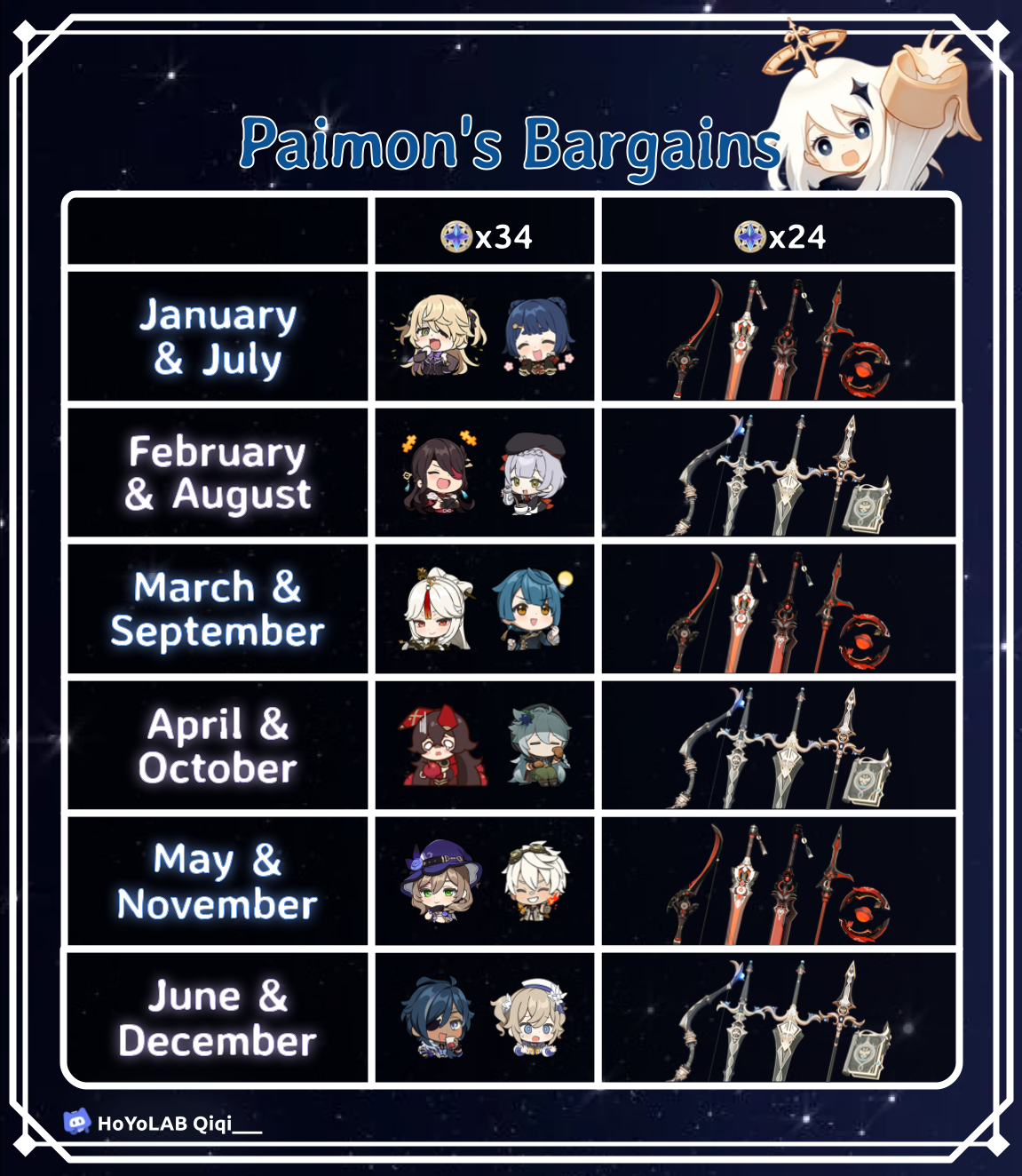 Paimon's Bargains

| | x34 | x24 |
|---|---|---|
| January & July | | |
| February & August | | |
| March & September | | |
| April & October | | |
| May & November | | |
| June & December | | |

HoYoLAB Qiqi___