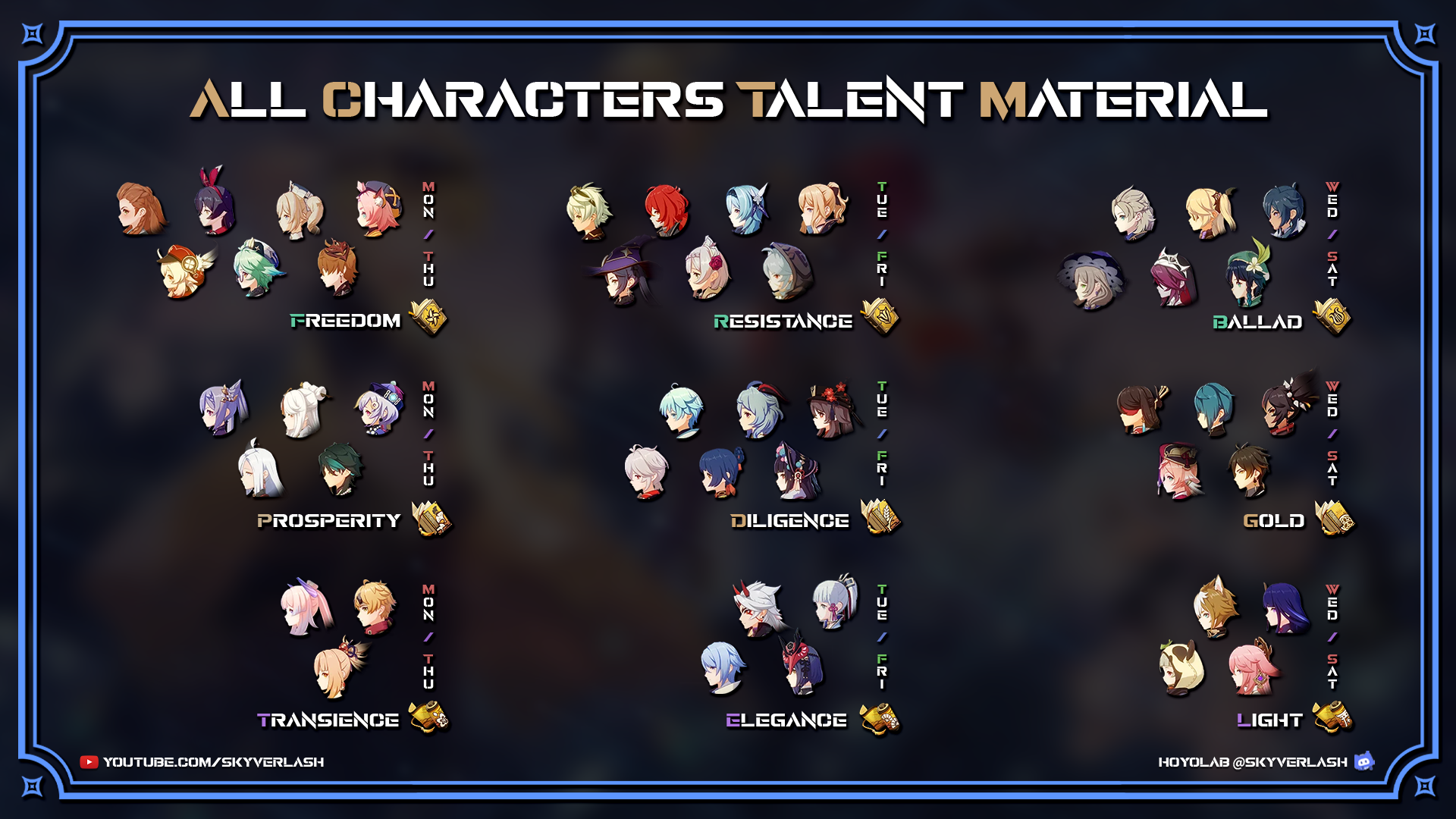 ALL CHARACTERS TALENT MATERIAL

MON / THU
FREEDOM

TUE / FRI
RESISTANCE

WED / SAT
BALLAD

MON / THU
PROSPERITY

TUE / FRI
DILIGENCE

WED / SAT
GOLD

MON / THU
TRANSIENCE

TUE / FRI
ELEGANCE

WED / SAT
LIGHT

YOUTUBE.COM/SKYVERLASH

HOYOLAB @SKYVERLASH