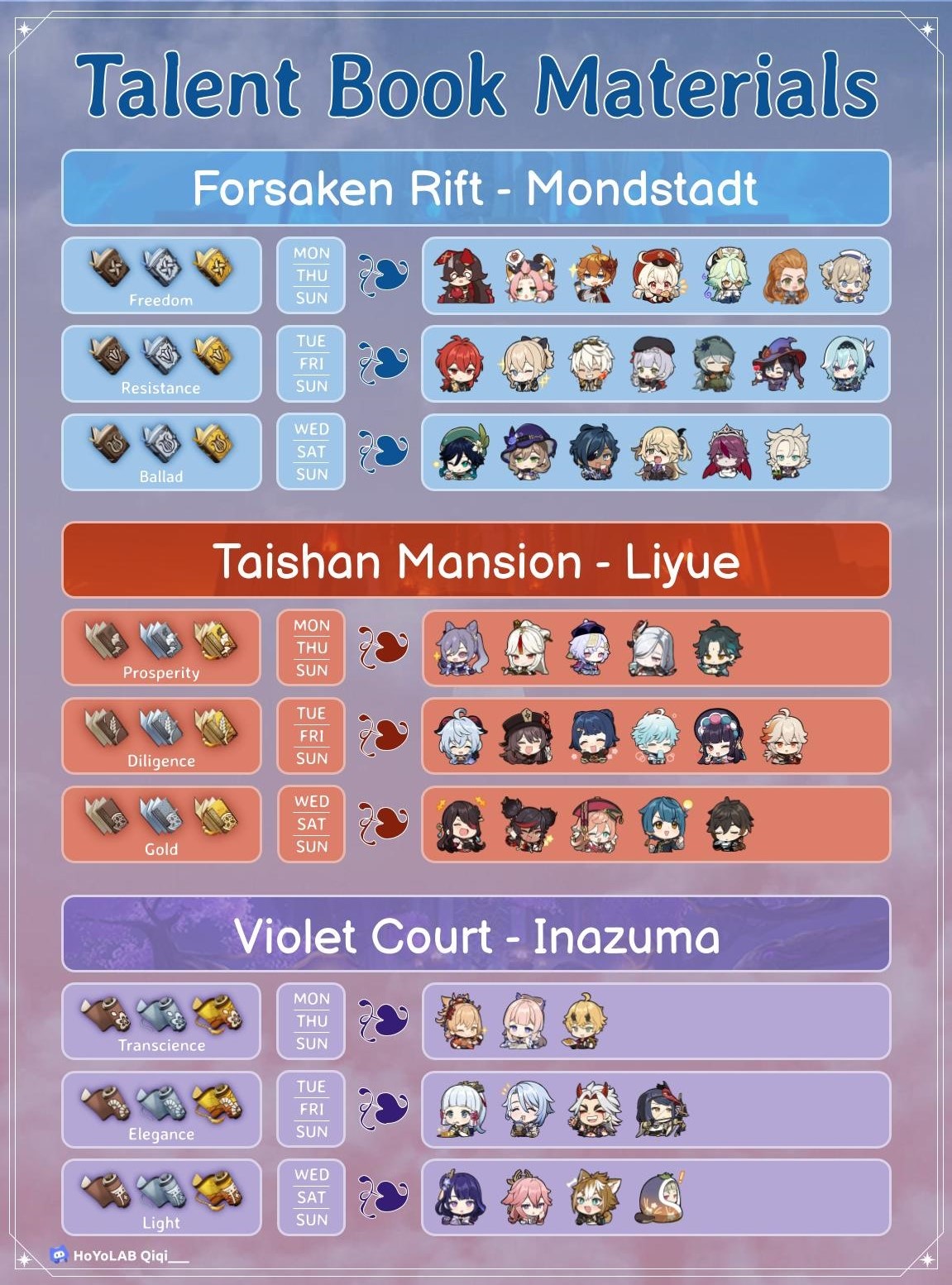 Talent Book Materials

Forsaken Rift - Mondstadt

Freedom
MON
THU
SUN

Resistance
TUE
FRI
SUN

Ballad
WED
SAT
SUN

Taishan Mansion - Liyue

Prosperity
MON
THU
SUN

Diligence
TUE
FRI
SUN

Gold
WED
SAT
SUN

Violet Court - Inazuma

Transcience
MON
THU
SUN

Elegance
TUE
FRI
SUN

Light
WED
SAT
SUN

HoYoLAB Qiqi___