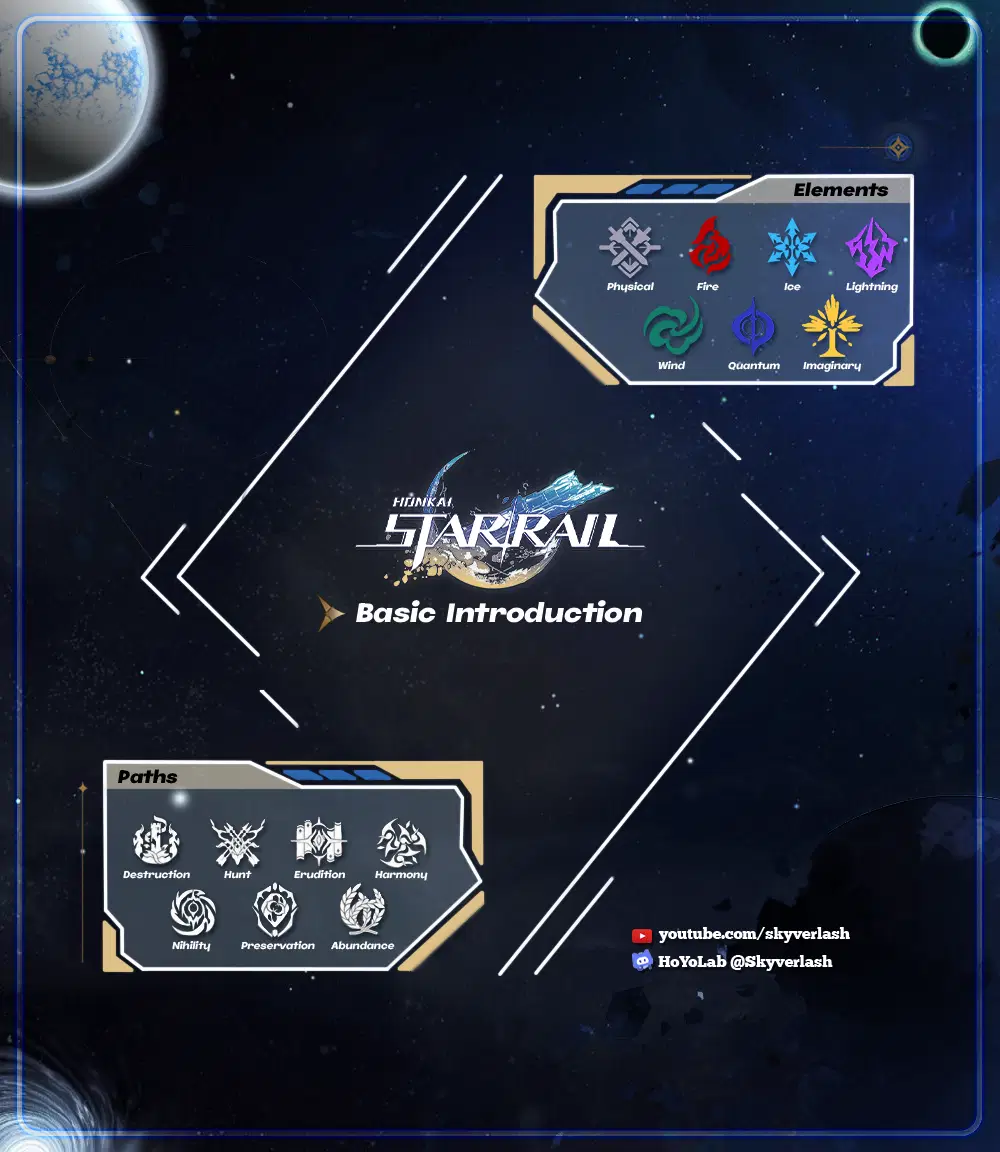 Elements

Physical
Fire
Ice
Lightning
Wind
Quantum
Imaginary

HONKAI
STAR RAIL

Basic Introduction

Paths

Destruction
Hunt
Erudition
Harmony
Nihility
Preservation
Abundance

youtube.com/skyverlash
HoYoLab @Skyverlash