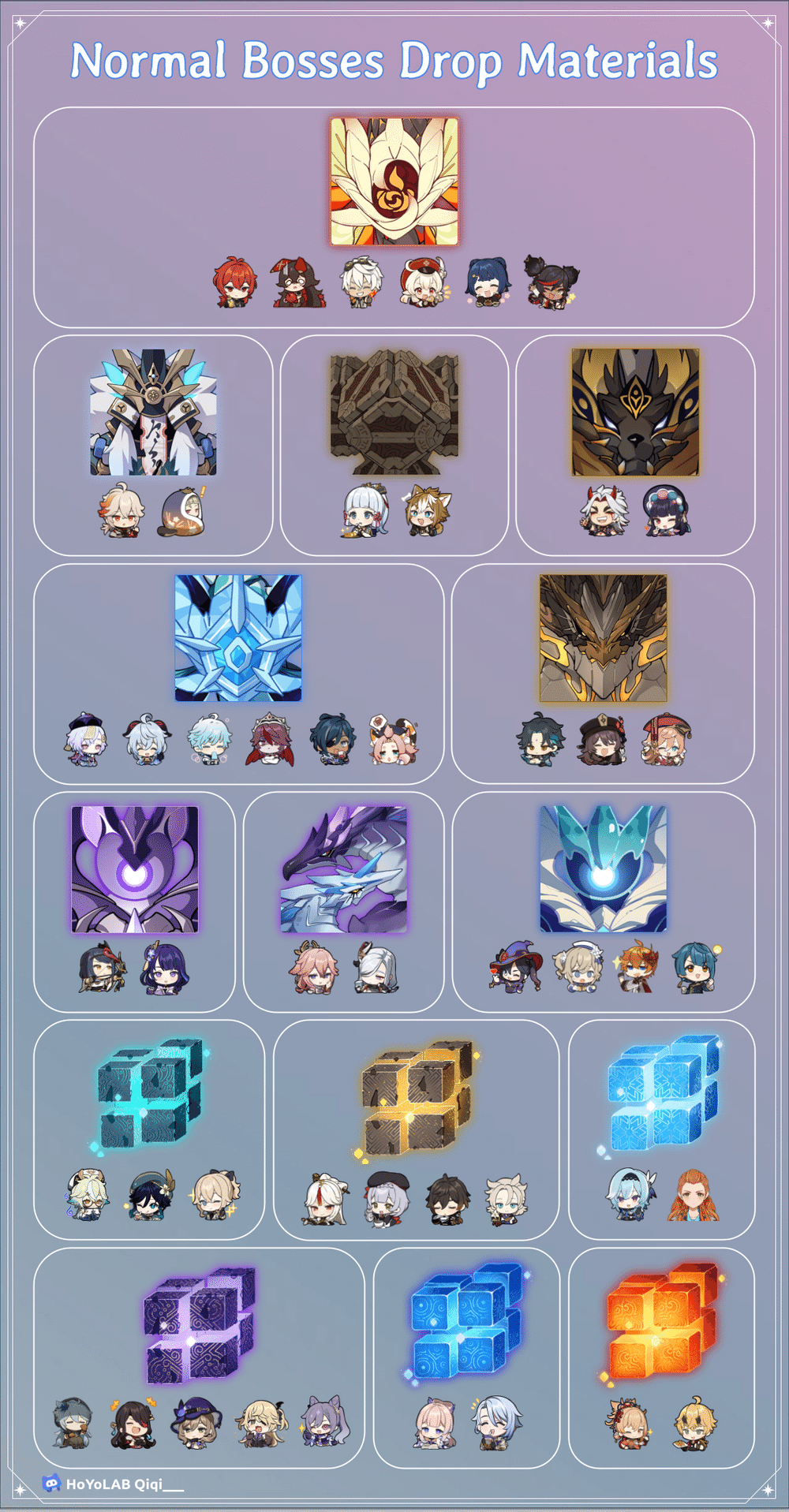 Normal Bosses Drop Materials

HoYoLAB Qiqi___