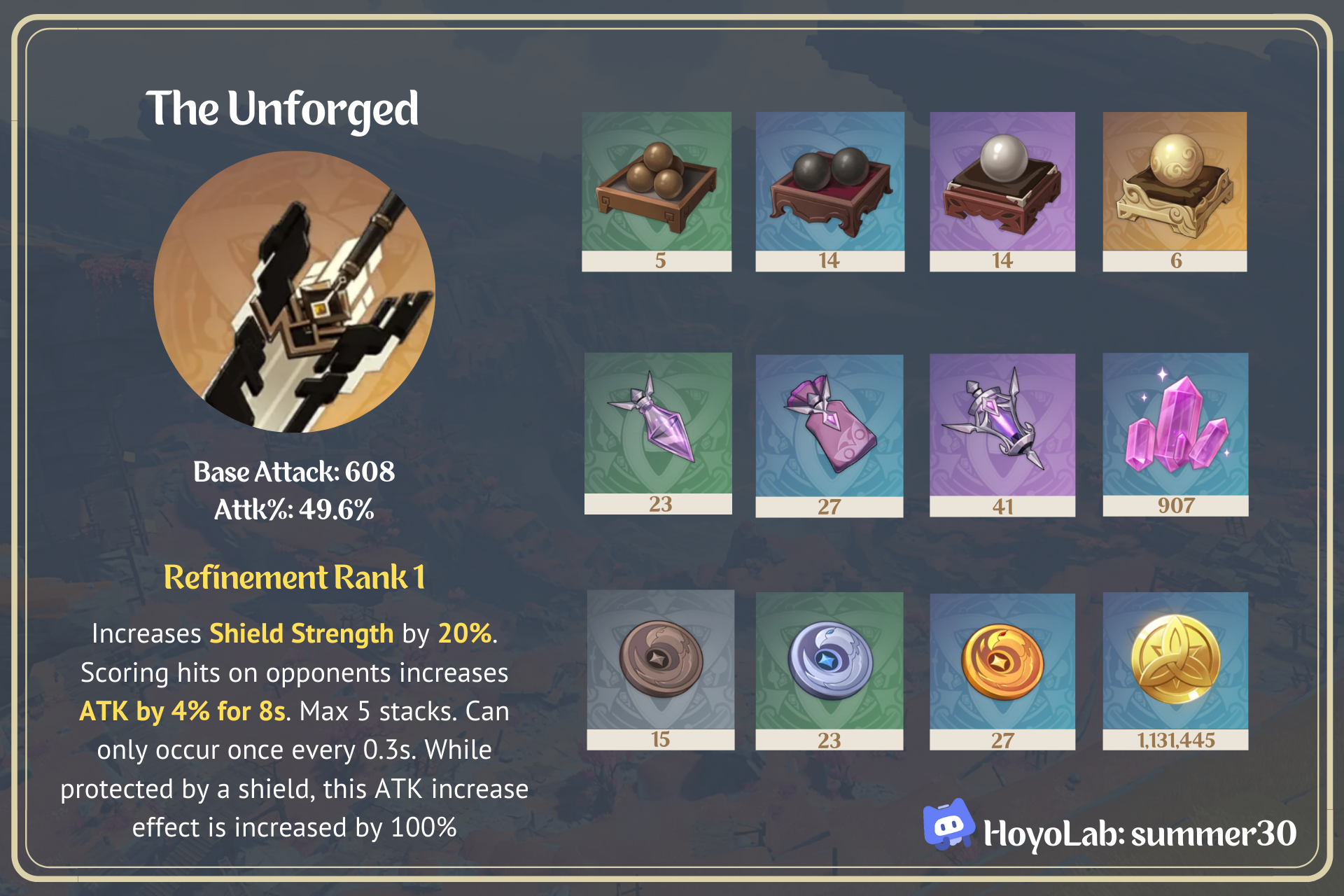 The Unforged

Base Attack: 608
Attk%: 49.6%

Refinement Rank 1

Increases Shield Strength by 20%. Scoring hits on opponents increases ATK by 4% for 8s. Max 5 stacks. Can only occur once every 0.3s. While protected by a shield, this ATK increase effect is increased by 100%

5
14
14
6
23
27
41
907
15
23
27
1,131,445

HoyoLab: summer30