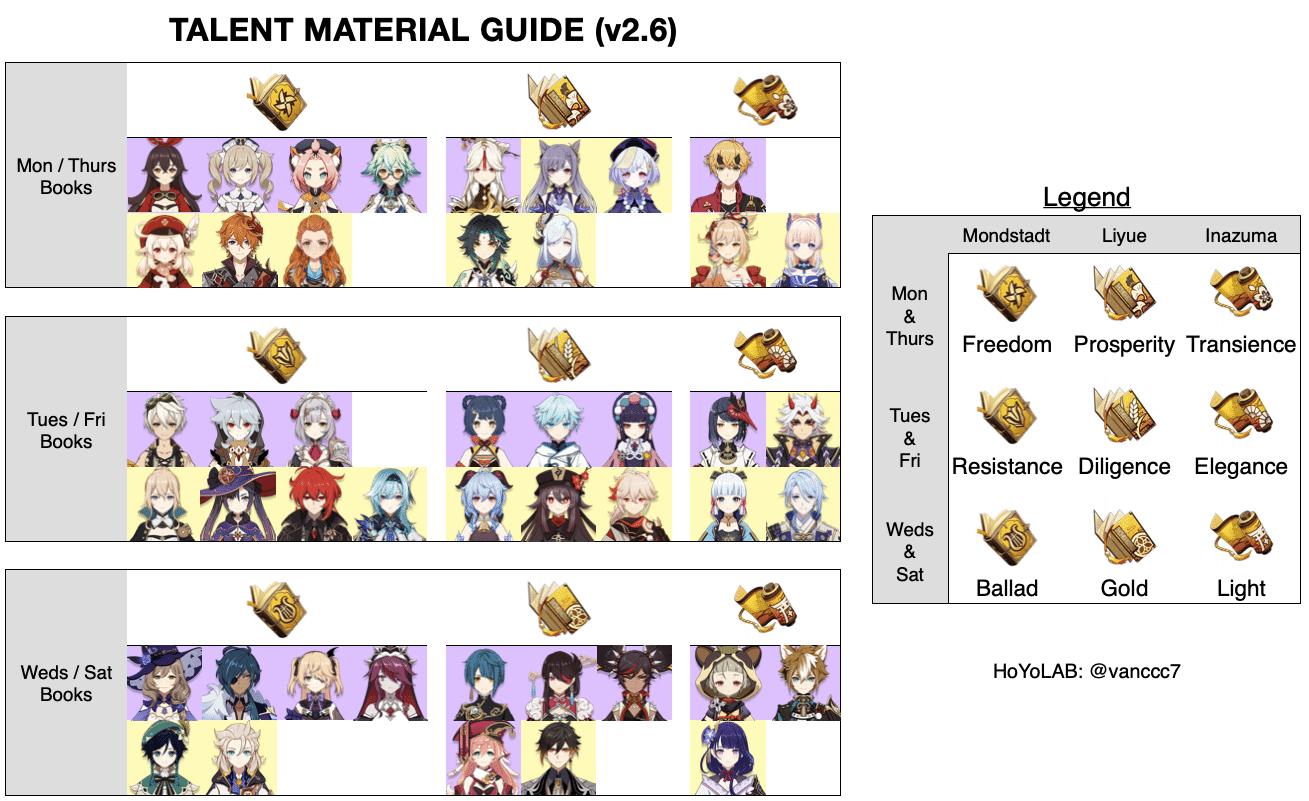 TALENT MATERIAL GUIDE (v2.6)

Mon / Thurs Books

Tues / Fri Books

Weds / Sat Books

Legend

| | Mondstadt | Liyue | Inazuma |
|---|---|---|---|
| Mon & Thurs | Freedom | Prosperity | Transience |
| Tues & Fri | Resistance | Diligence | Elegance |
| Weds & Sat | Ballad | Gold | Light |

HoYoLAB: @vanccc7