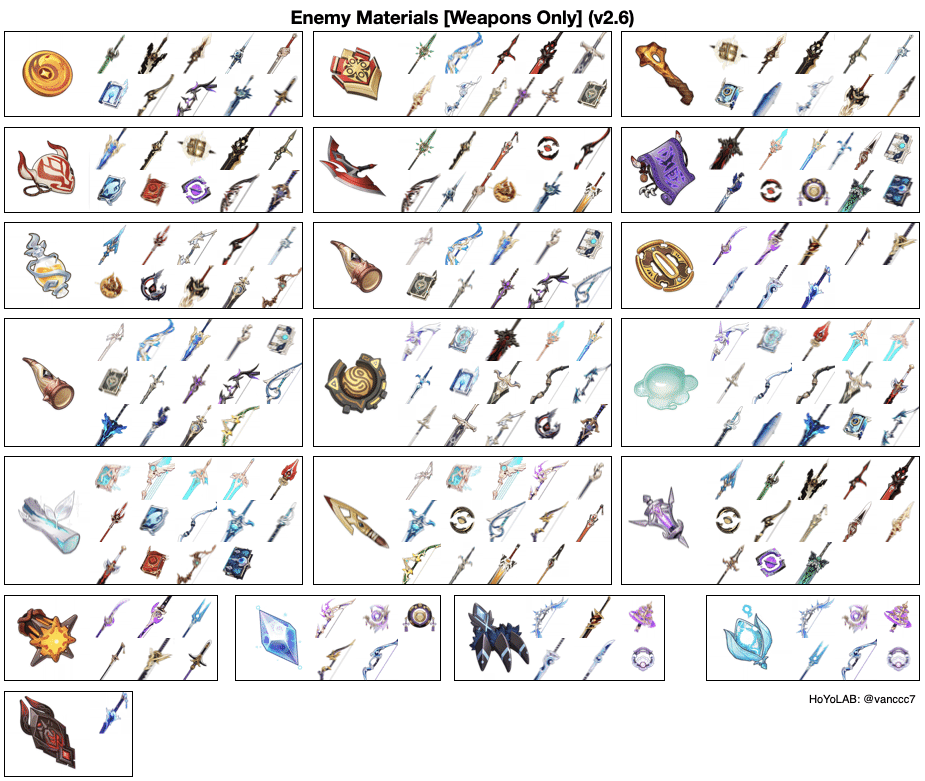 Enemy Materials [Weapons Only] (v2.6)

HoYoLAB: @vanccc7