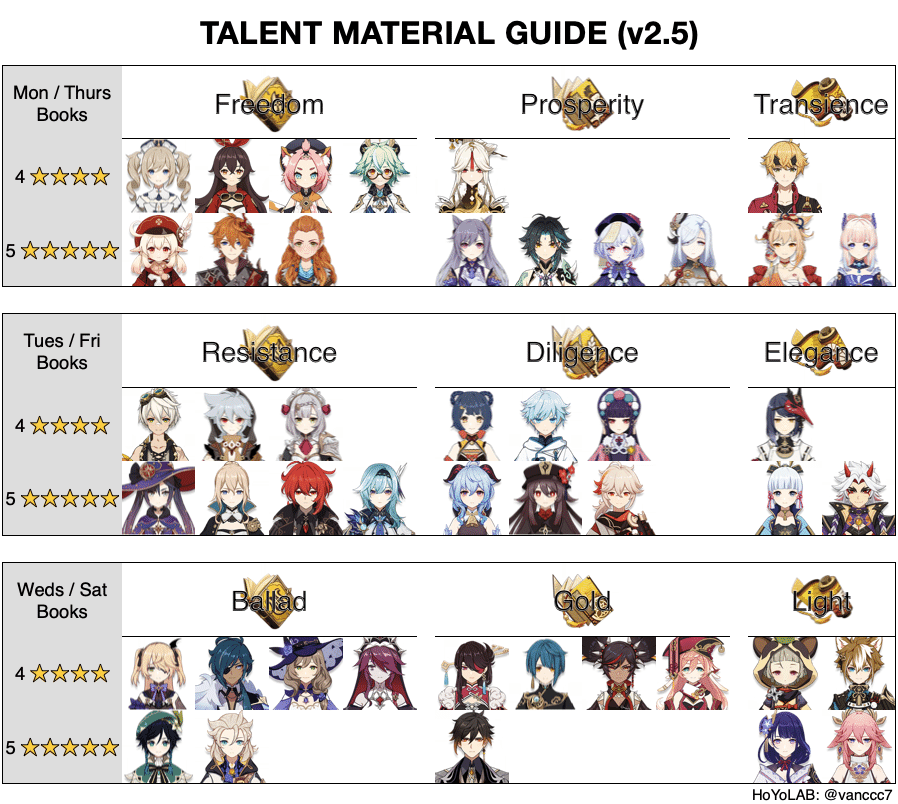 TALENT MATERIAL GUIDE (v2.5)

Mon / Thurs Books

Freedom

Prosperity

Transience

4 ★★★★

5 ★★★★★

Tues / Fri Books

Resistance

Diligence

Elegance

4 ★★★★

5 ★★★★★

Weds / Sat Books

Ballad

Gold

Light

4 ★★★★

5 ★★★★★

HoYoLAB: @vanccc7