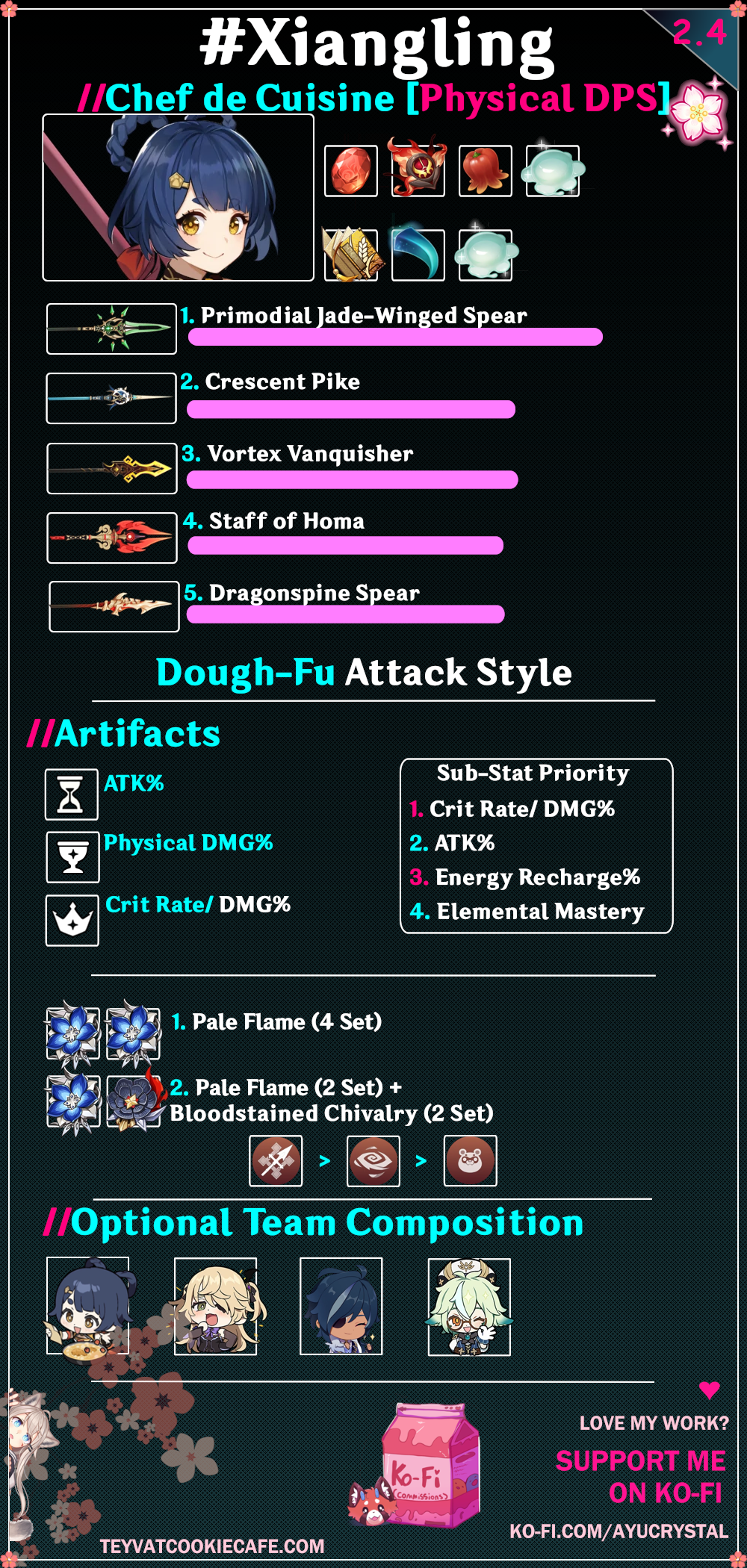 #Xiangling

2.4

//Chef de Cuisine [Physical DPS]

1. Primodial Jade-Winged Spear

2. Crescent Pike

3. Vortex Vanquisher

4. Staff of Homa

5. Dragonspine Spear

Dough-Fu Attack Style

//Artifacts

ATK%

Physical DMG%

Crit Rate/ DMG%

Sub-Stat Priority
1. Crit Rate/ DMG%
2. ATK%
3. Energy Recharge%
4. Elemental Mastery

1. Pale Flame (4 Set)

2. Pale Flame (2 Set) + Bloodstained Chivalry (2 Set)

> >

//Optional Team Composition

Ko-Fi Commissions

LOVE MY WORK?
SUPPORT ME ON KO-FI
KO-FI.COM/AYUCRYSTAL

TEYVATCOOKIECAFE.COM