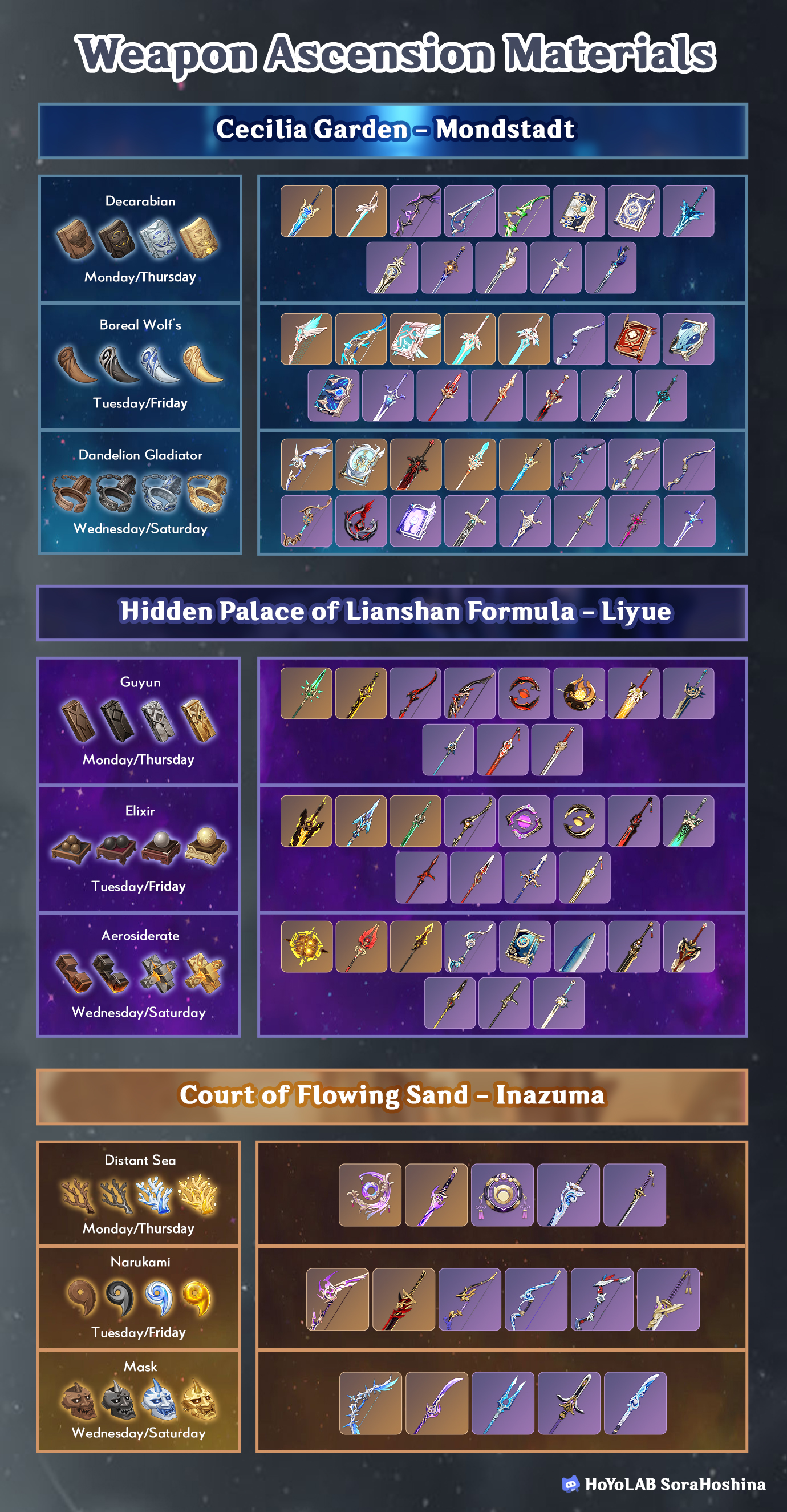 Weapon Ascension Materials

Cecilia Garden – Mondstadt

Decarabian
Monday/Thursday

Boreal Wolf's
Tuesday/Friday

Dandelion Gladiator
Wednesday/Saturday

Hidden Palace of Lianshan Formula – Liyue

Guyun
Monday/Thursday

Elixir
Tuesday/Friday

Aerosiderate
Wednesday/Saturday

Court of Flowing Sand – Inazuma

Distant Sea
Monday/Thursday

Narukami
Tuesday/Friday

Mask
Wednesday/Saturday

HoYoLAB SoraHoshina