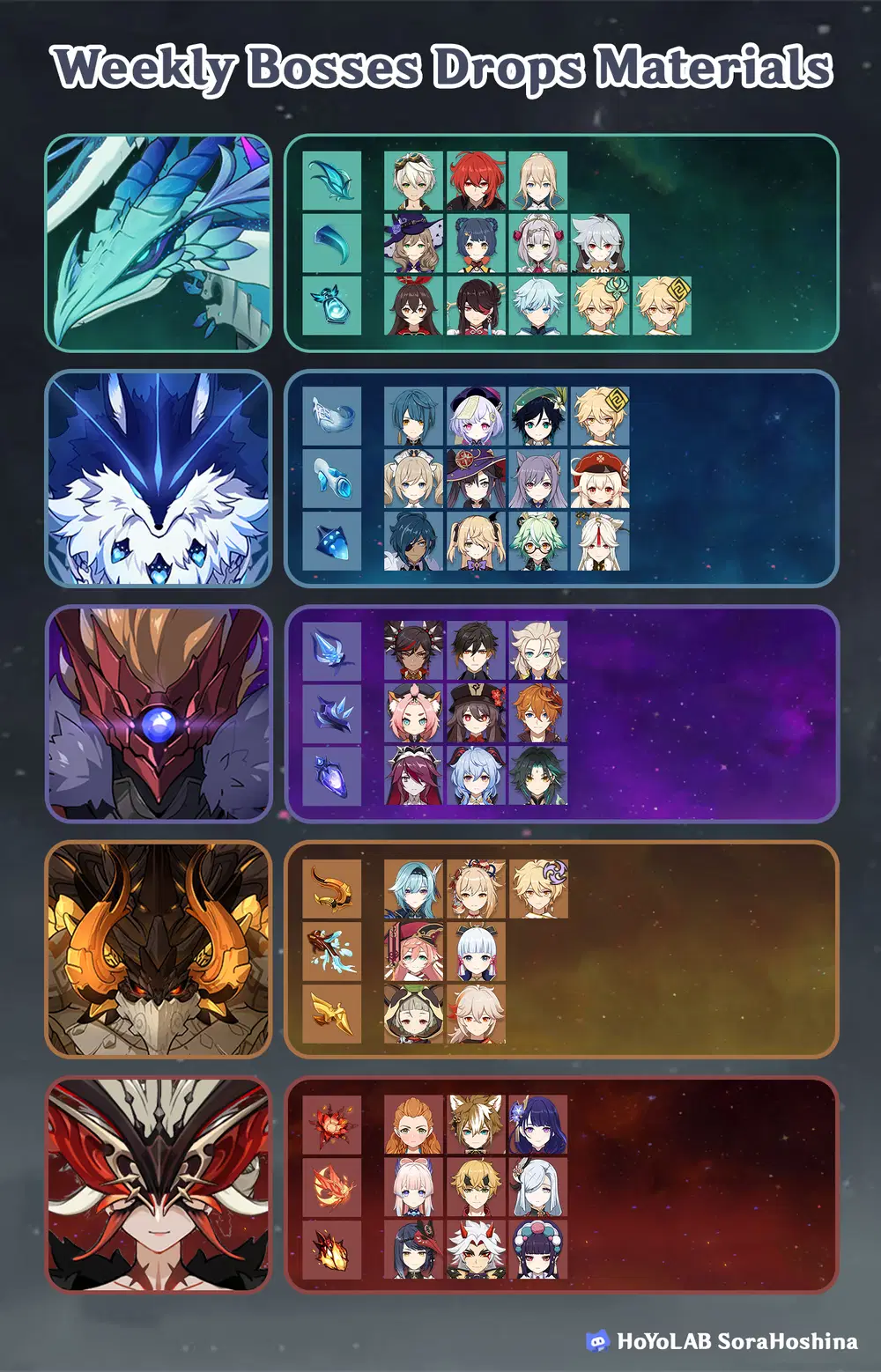 Weekly Bosses Drops Materials

HoYoLAB SoraHoshina