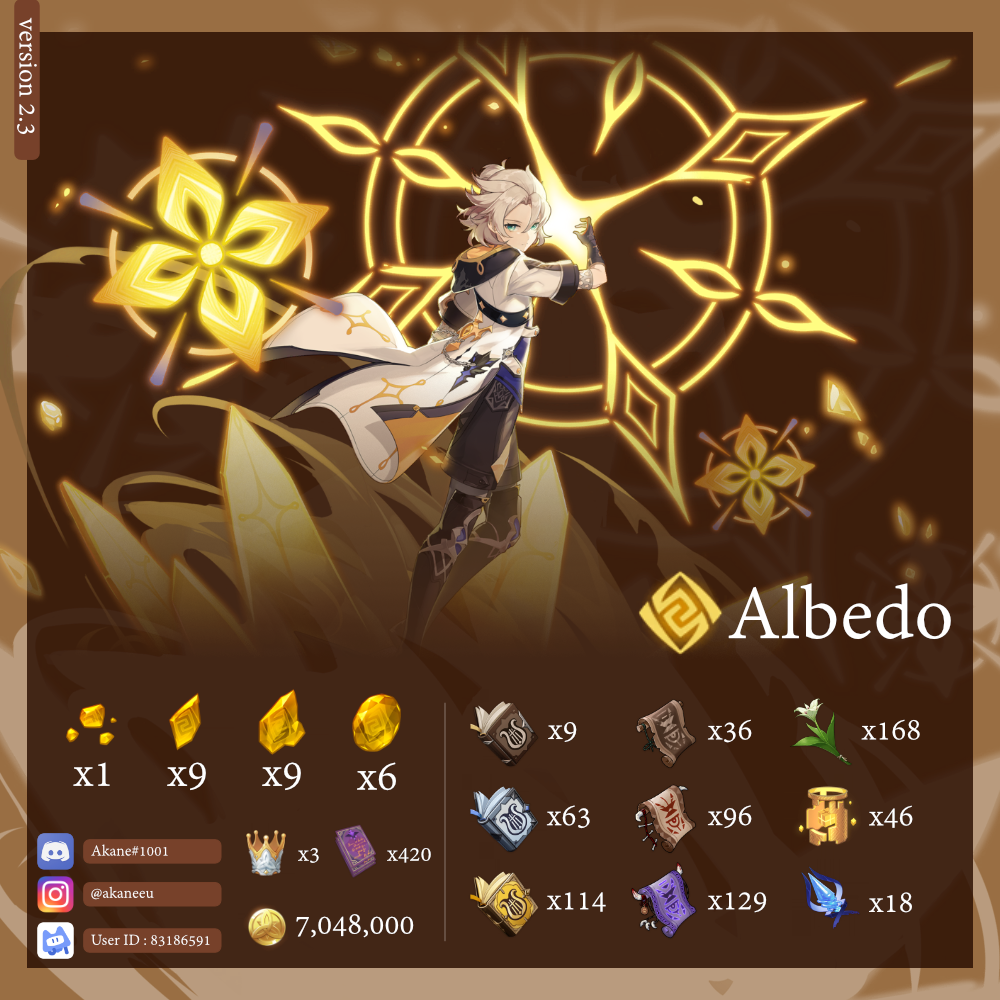 version 2.3

Albedo

x1 x9 x9 x6

x9 x36 x168

x63 x96 x46

x114 x129 x18

Akane#1001

@akaneeu

User ID : 83186591

x3 x420

7,048,000